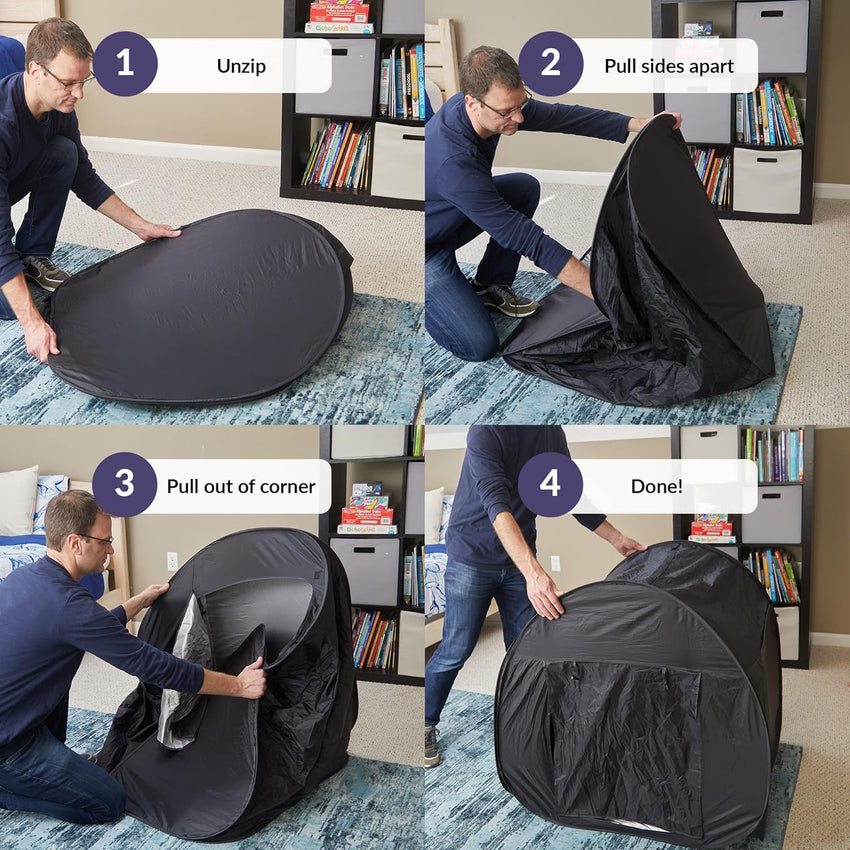 1 Unzip

2 Pull sides apart

3 Pull out of corner

4 Done!